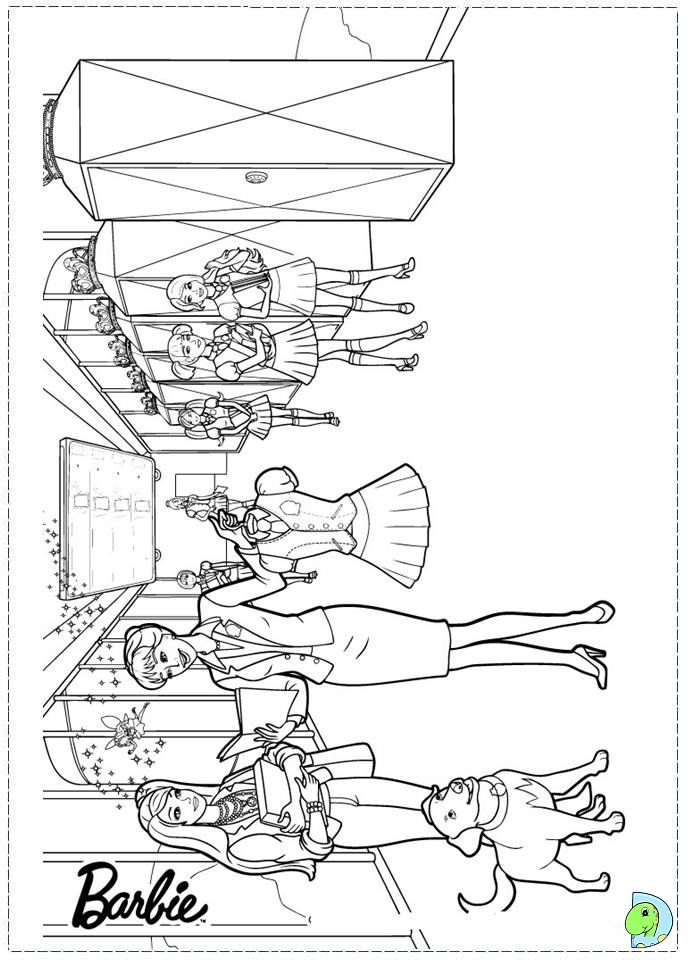 Barbie