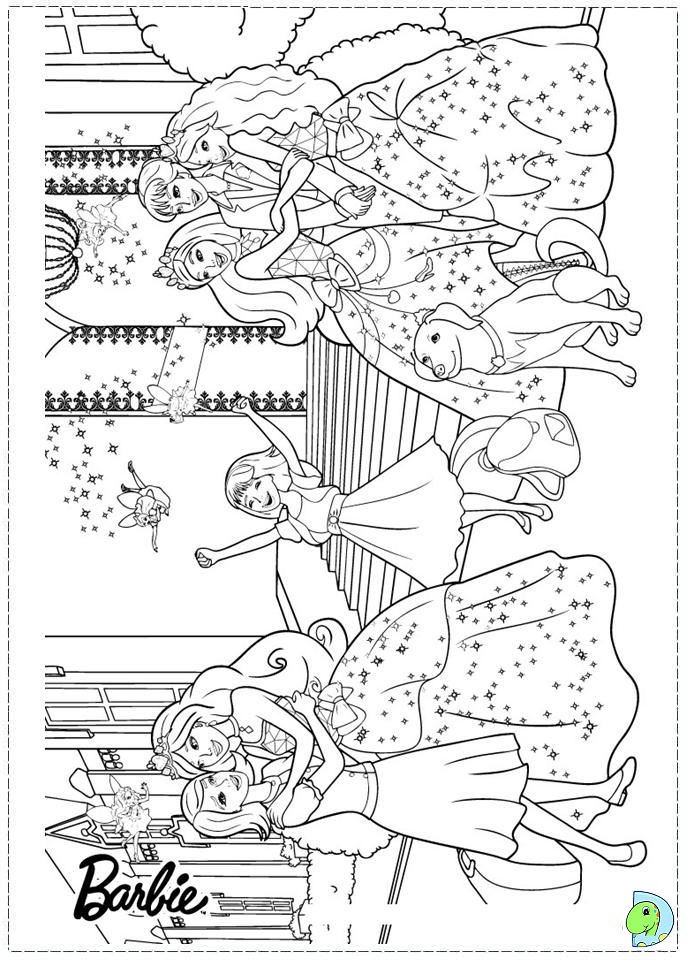 Barbie